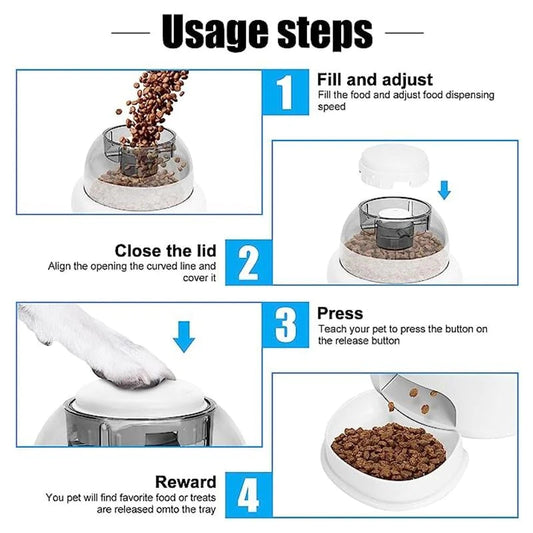 Usage steps

1

Fill and adjust

Fill the food and adjust food dispensing speed

Close the lid

Align the opening the curved line and cover it

2

3

Press

Teach your pet to press the button on the release button

Reward

You pet will find favorite food or treats are released omto the tray

4