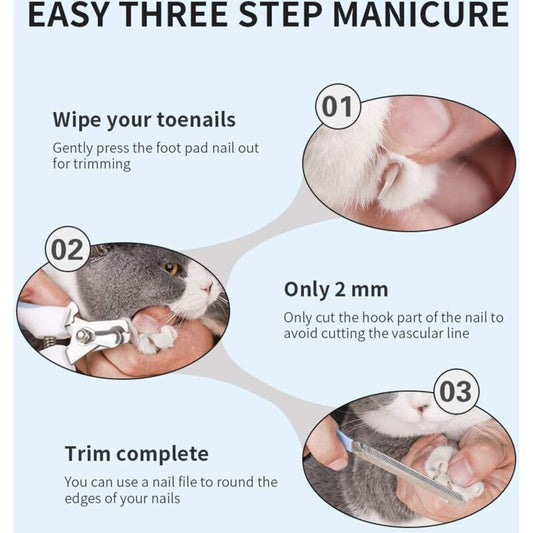 EASY THREE STEP MANICURE

01

Wipe your toenails

Gently press the foot pad nail out for trimming

02

Only 2 mm

Only cut the hook part of the nail to avoid cutting the vascular line

03

Trim complete

You can use a nail file to round the edges of your nails