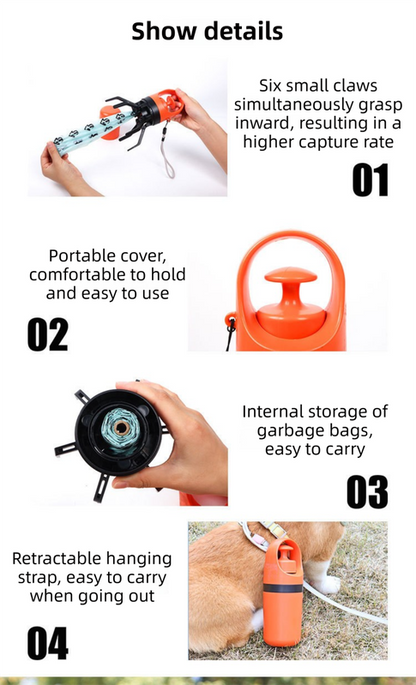 Show details

Six small claws simultaneously grasp inward, resulting in a higher capture rate

01

Portable cover, comfortable to hold and easy to use

02

Internal storage of garbage bags, easy to carry

03

Retractable hanging strap, easy to carry when going out

04